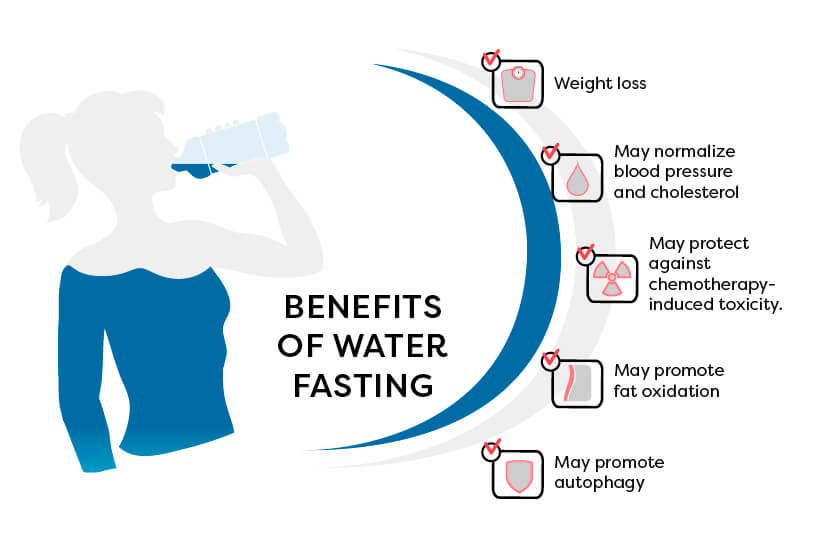 BENEFITS OF WATER FASTING

Weight loss

May normalize blood pressure and cholesterol

May protect against chemotherapy-induced toxicity.

May promote fat oxidation

May promote autophagy