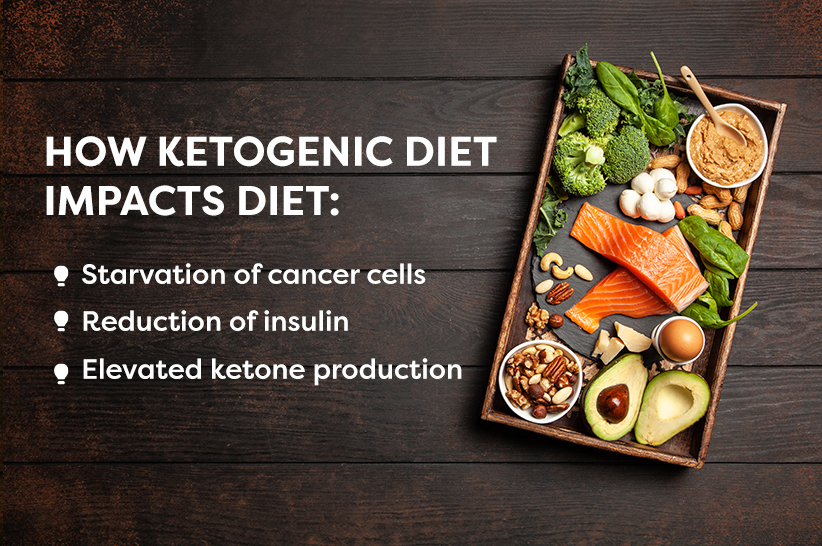 HOW KETOGENIC DIET IMPACTS DIET:

Starvation of cancer cells

Reduction of insulin

Elevated ketone production