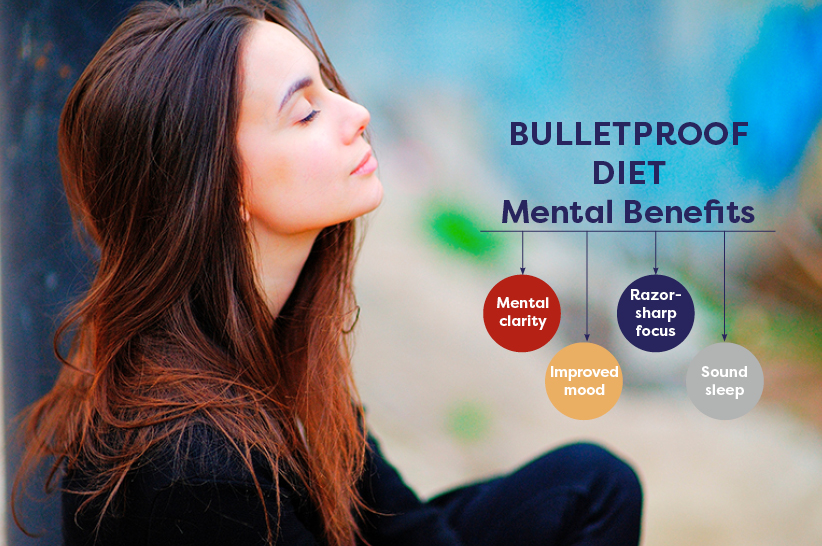 BULLETPROOF DIET
Mental Benefits

Mental clarity

Improved mood

Razor-sharp focus

Sound sleep